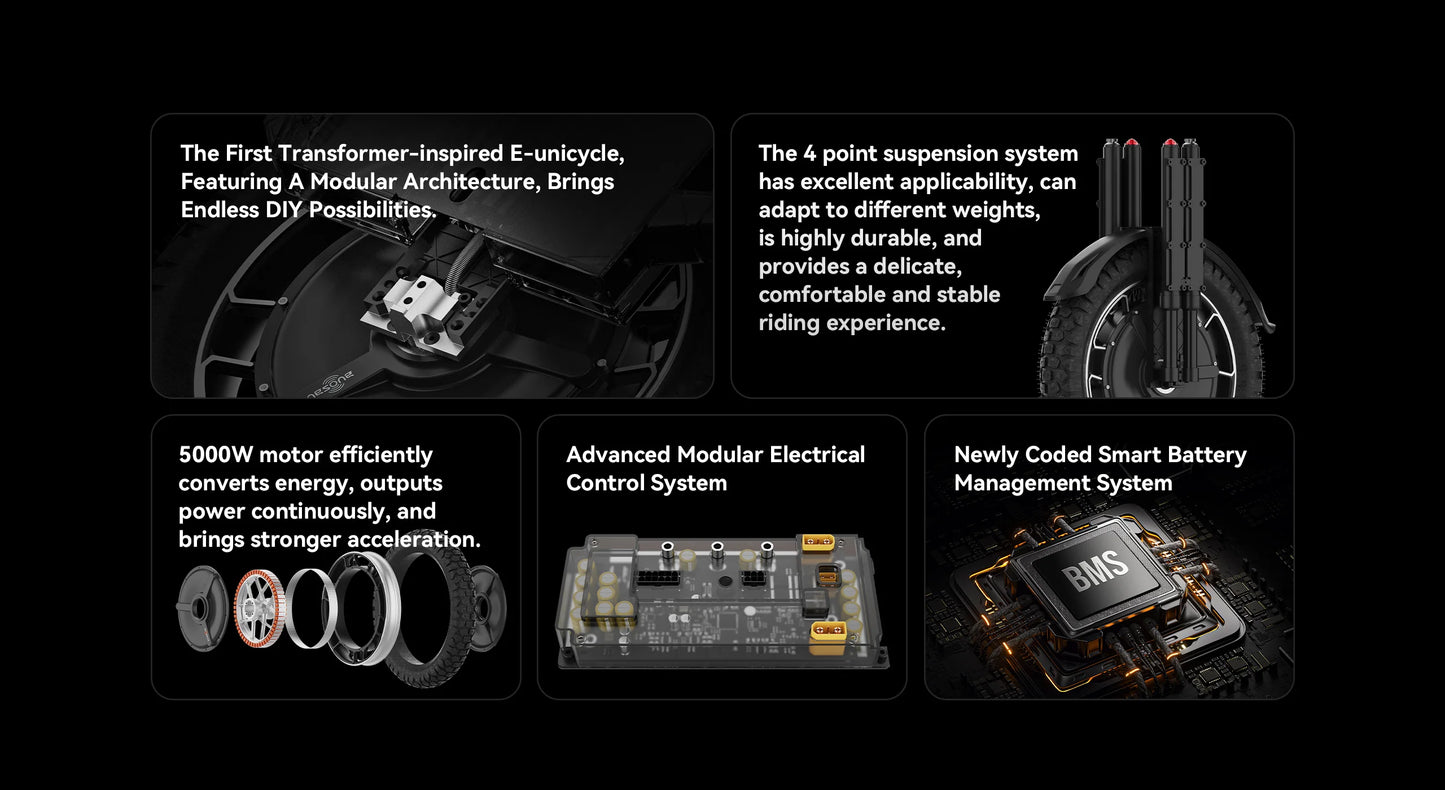 The First Transformer-inspired E-unicycle, Featuring A Modular Architecture, Brings Endless DIY Possibilities.

The 4 point suspension system has excellent applicability, can adapt to different weights, is highly durable, and provides a delicate, comfortable and stable riding experience.

5000W motor efficiently converts energy, outputs power continuously, and brings stronger acceleration.

Advanced Modular Electrical Control System

Newly Coded Smart Battery Management System

BMS