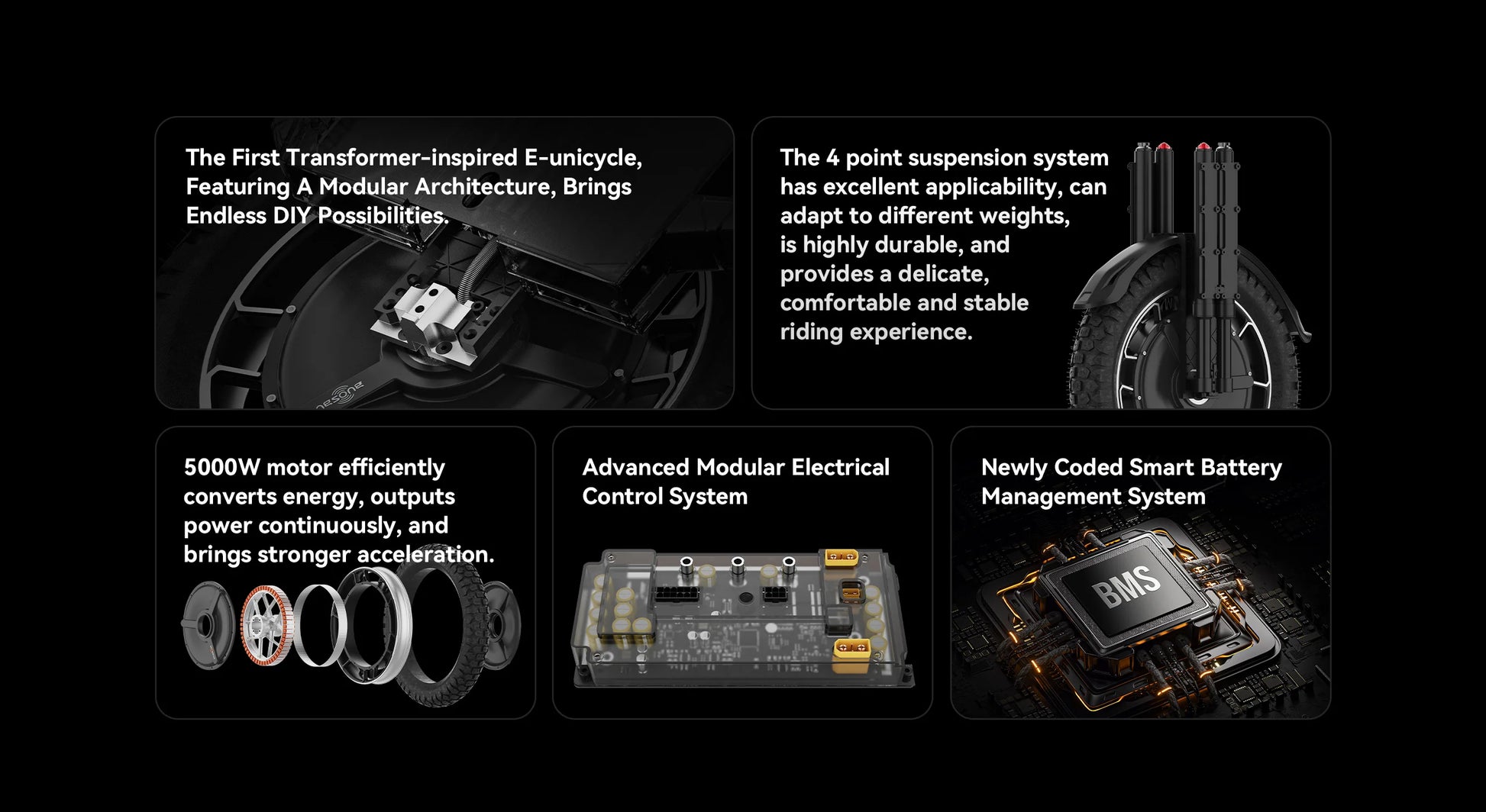 The First Transformer-inspired E-unicycle, Featuring A Modular Architecture, Brings Endless DIY Possibilities.

The 4 point suspension system has excellent applicability, can adapt to different weights, is highly durable, and provides a delicate, comfortable and stable riding experience.

5000W motor efficiently converts energy, outputs power continuously, and brings stronger acceleration.

Advanced Modular Electrical Control System

Newly Coded Smart Battery Management System

BMS